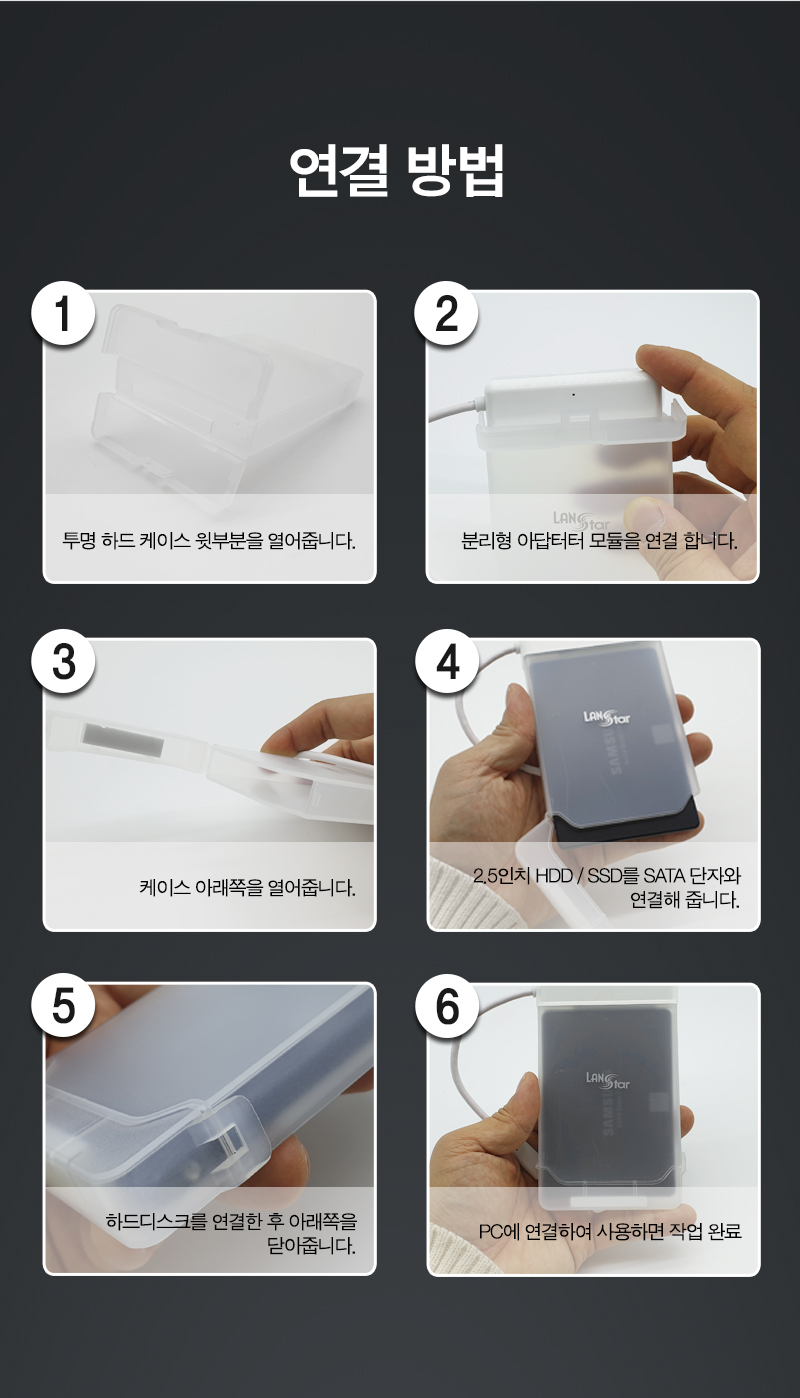 연결 방법

1

투명 하드 케이스 윗부분을 열어줍니다.

2

LANStar

분리형 아답터터 모듈을 연결 합니다.

3

케이스 아래쪽을 열어줍니다.

4

LANStar

SAMSUNG

2.5인치 HDD / SSD를 SATA 단자와 연결해 줍니다.

5

하드디스크를 연결한 후 아래쪽을 닫아줍니다.

6

LANStar

SAMSUNG

PC에 연결하여 사용하면 작업 완료